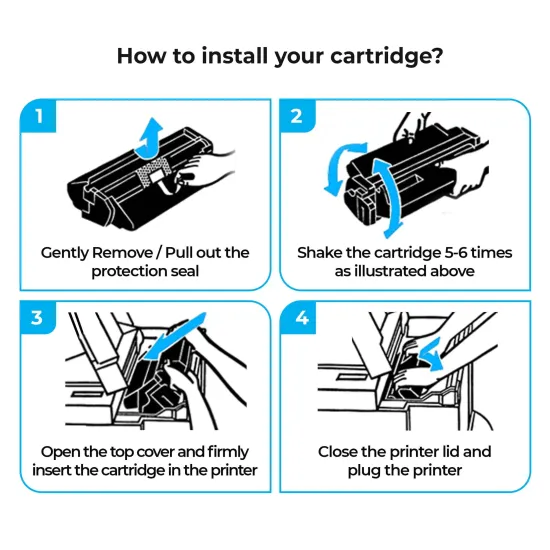 How to install your cartridge?

1

Gently Remove / Pull out the protection seal

2

Shake the cartridge 5-6 times as illustrated above

3

Open the top cover and firmly insert the cartridge in the printer

4

Close the printer lid and plug the printer