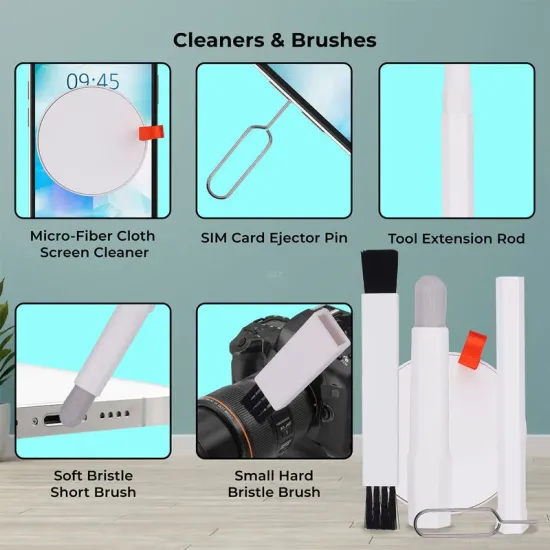 Cleaners & Brushes

09:45

Micro-Fiber Cloth Screen Cleaner

SIM Card Ejector Pin

Tool Extension Rod

Soft Bristle Short Brush

Small Hard Bristle Brush