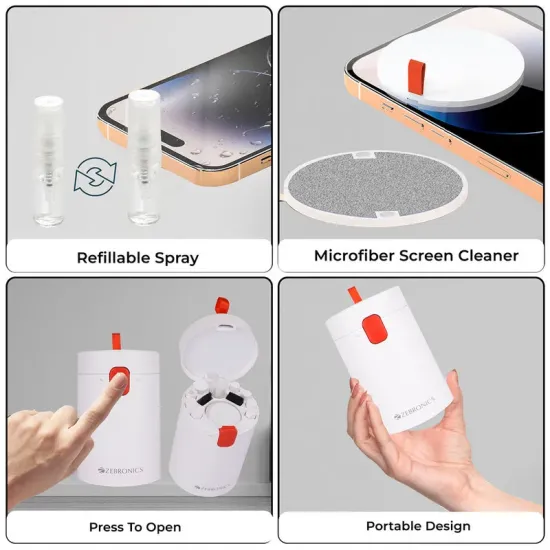 Refillable Spray

Microfiber Screen Cleaner

ZEBRONICS

ZEBRONICS

Press To Open

ZEBRONICS

Portable Design