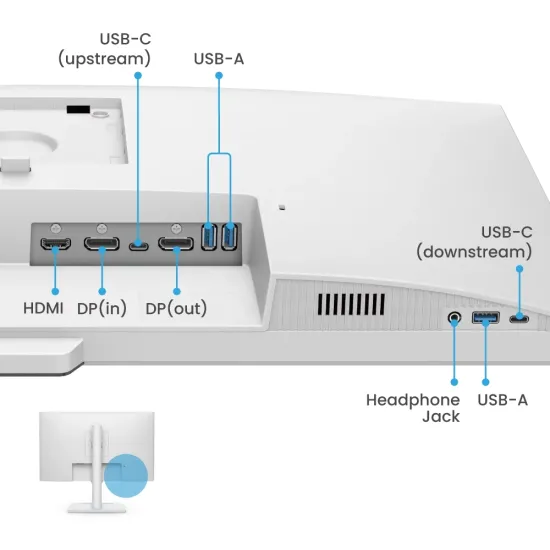 USB-C
(upstream)

USB-A

USB-C
(downstream)

HDMI

DP(in)

DP(out)

Headphone
Jack

USB-A