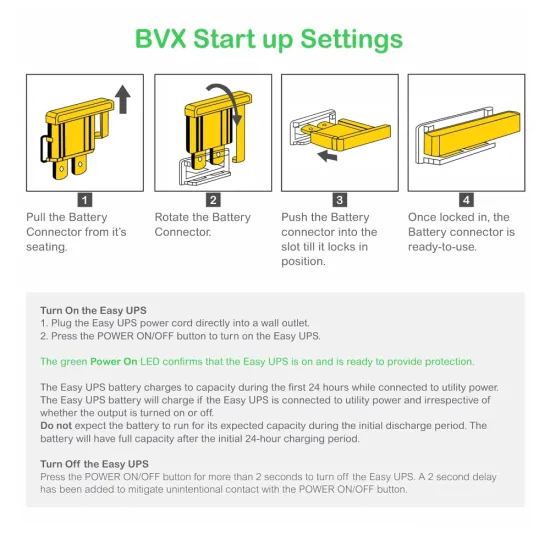 BVX Start up Settings

1
Pull the Battery Connector from it's seating.

2
Rotate the Battery Connector.

3
Push the Battery connector into the slot till it locks in position.

4
Once locked in, the Battery connector is ready-to-use.

Turn On the Easy UPS
1. Plug the Easy UPS power cord directly into a wall outlet.
2. Press the POWER ON/OFF button to turn on the Easy UPS.

The green Power On LED confirms that the Easy UPS is on and is ready to provide protection.

The Easy UPS battery charges to capacity during the first 24 hours while connected to utility power. The Easy UPS battery will charge if the Easy UPS is connected to utility power and irrespective of whether the output is turned on or off.
Do not expect the battery to run for its expected capacity during the initial discharge period. The battery will have full capacity after the initial 24-hour charging period.

Turn Off the Easy UPS
Press the POWER ON/OFF button for more than 2 seconds to turn off the Easy UPS. A 2 second delay has been added to mitigate unintentional contact with the POWER ON/OFF button.